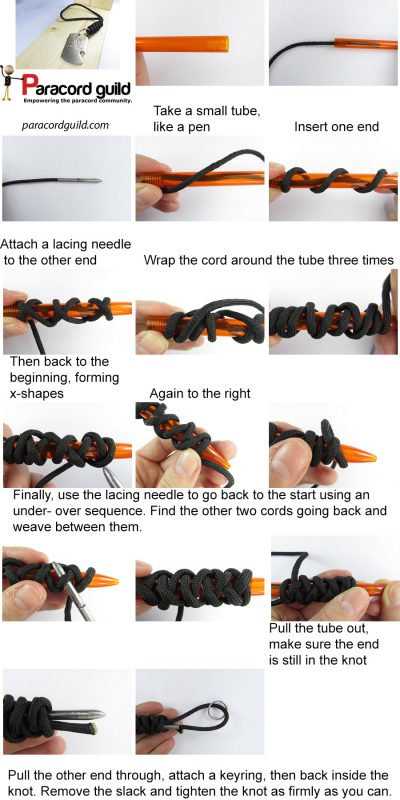 Paracord guild
Empowering the paracord community.

paracordguild.com

Take a small tube, like a pen

Insert one end

Attach a lacing needle to the other end

Wrap the cord around the tube three times

Then back to the beginning, forming x-shapes

Again to the right

Finally, use the lacing needle to go back to the start using an under- over sequence. Find the other two cords going back and weave between them.

Pull the tube out, make sure the end is still in the knot

Pull the other end through, attach a keyring, then back inside the knot. Remove the slack and tighten the knot as firmly as you can.